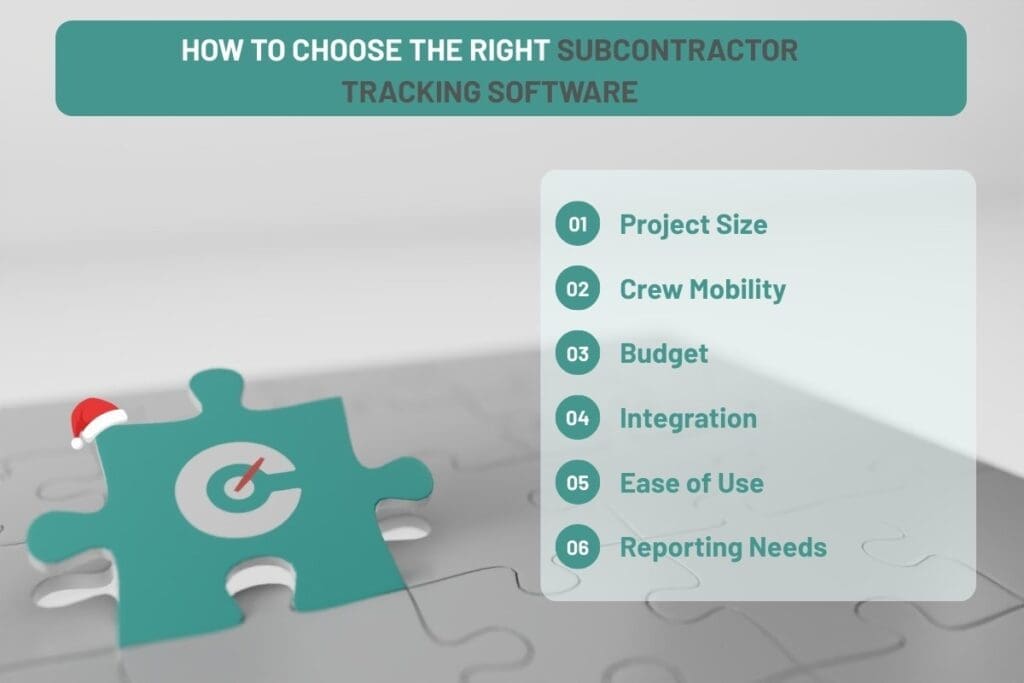 HOW TO CHOOSE THE RIGHT SUBCONTRACTOR TRACKING SOFTWARE

01 Project Size
02 Crew Mobility
03 Budget
04 Integration
05 Ease of Use
06 Reporting Needs